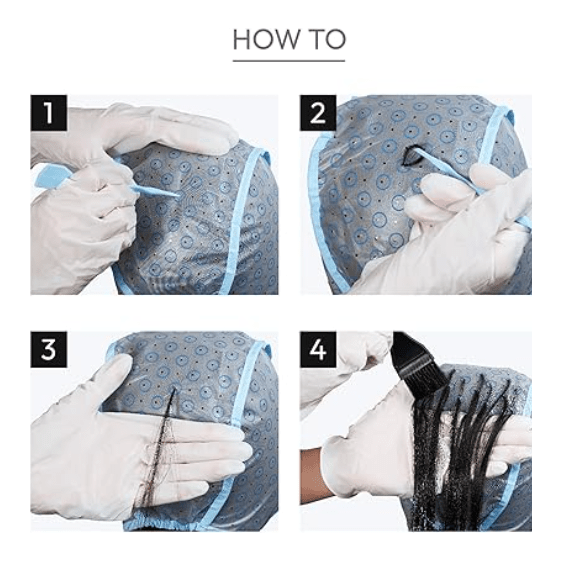 HOW TO

1

2

3

4